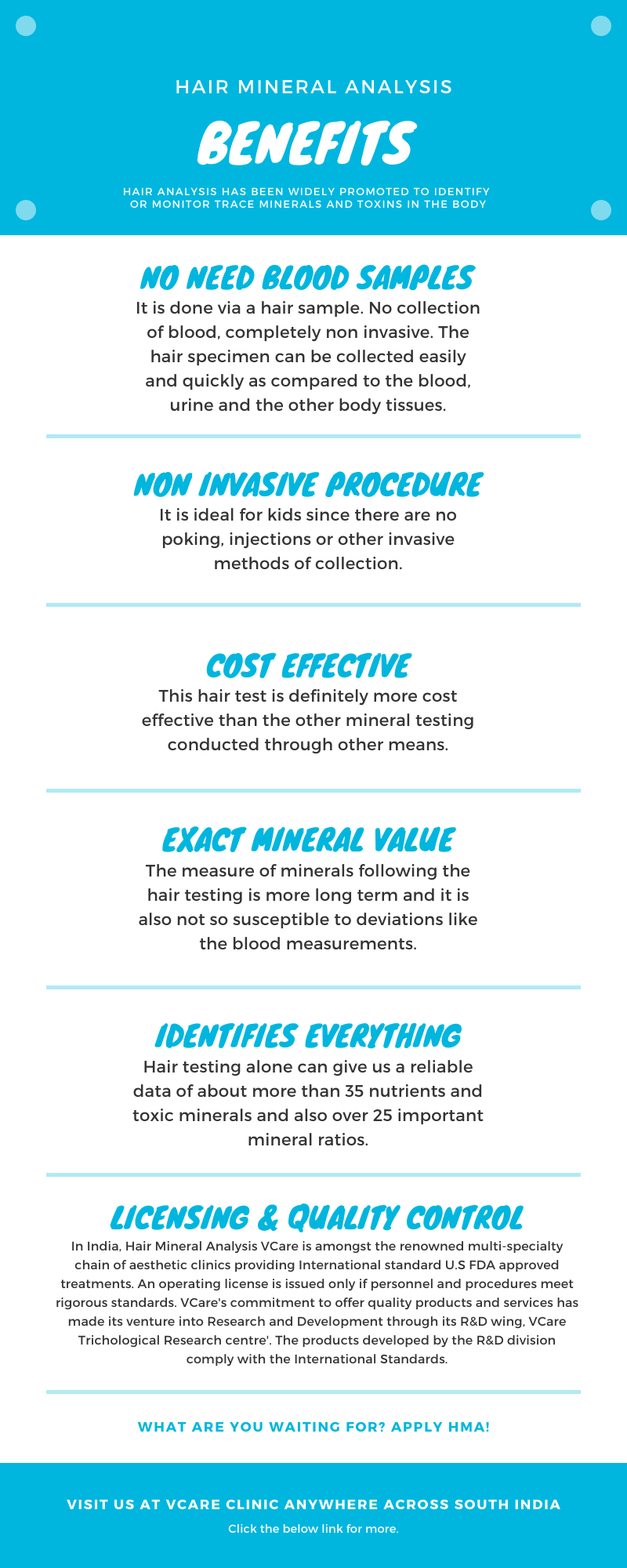 HAIR MINERAL ANALYSIS

BENEFITS

HAIR ANALYSIS HAS BEEN WIDELY PROMOTED TO IDENTIFY OR MONITOR TRACE MINERALS AND TOXINS IN THE BODY

NO NEED BLOOD SAMPLES

It is done via a hair sample. No collection of blood, completely non invasive. The hair specimen can be collected easily and quickly as compared to the blood, urine and the other body tissues.

NON INVASIVE PROCEDURE

It is ideal for kids since there are no poking, injections or other invasive methods of collection.

COST EFFECTIVE

This hair test is definitely more cost effective than the other mineral testing conducted through other means.

EXACT MINERAL VALUE

The measure of minerals following the hair testing is more long term and it is also not so susceptible to deviations like the blood measurements.

IDENTIFIES EVERYTHING

Hair testing alone can give us a reliable data of about more than 35 nutrients and toxic minerals and also over 25 important mineral ratios.

LICENSING & QUALITY CONTROL

In India, Hair Mineral Analysis VCare is amongst the renowned multi-specialty chain of aesthetic clinics providing International standard U.S FDA approved treatments. An operating license is issued only if personnel and procedures meet rigorous standards. VCare's commitment to offer quality products and services has made its venture into Research and Development through its R&D wing, VCare Trichological Research centre'. The products developed by the R&D division comply with the International Standards.

WHAT ARE YOU WAITING FOR? APPLY HMA!

VISIT US AT VCARE CLINIC ANYWHERE ACROSS SOUTH INDIA

Click the below link for more.